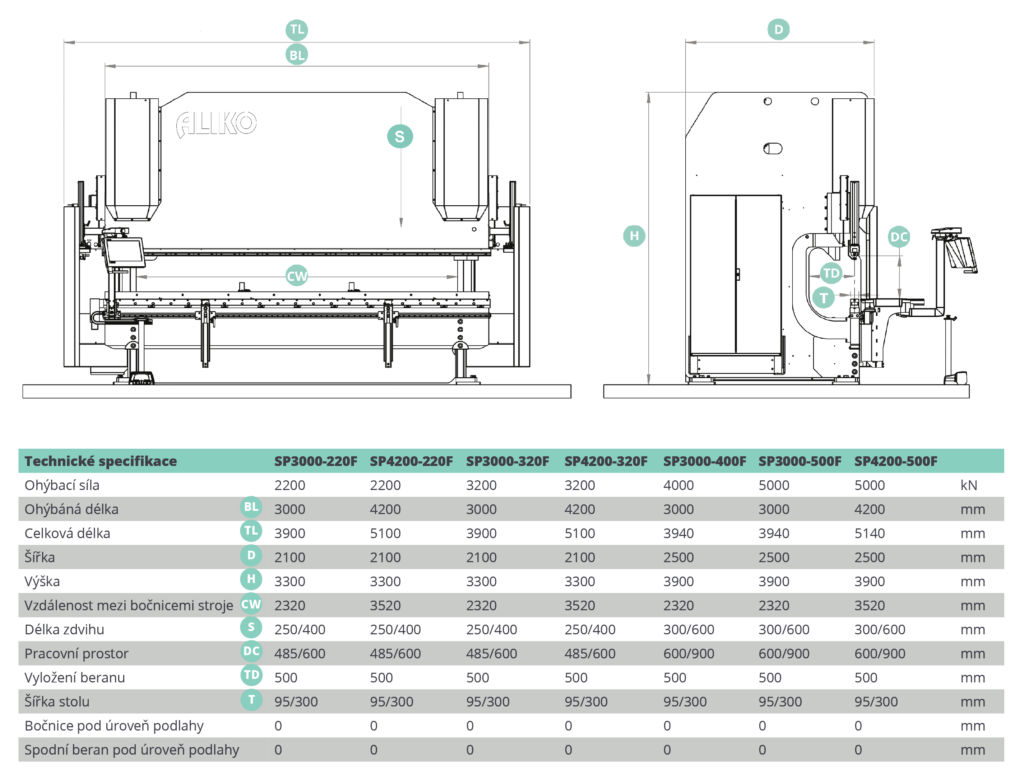 TL
BL
ALLKO
S
CW
D
H
DC
TD
T

| Technické specifikace | | SP3000-220F | SP4200-220F | SP3000-320F | SP4200-320F | SP3000-400F | SP3000-500F | SP4200-500F | |
|---|---|---|---|---|---|---|---|---|---|
| Ohýbací síla | | 2200 | 2200 | 3200 | 3200 | 4000 | 5000 | 5000 | kN |
| Ohýbáná délka | BL | 3000 | 4200 | 3000 | 4200 | 3000 | 3000 | 4200 | mm |
| Celková délka | TL | 3900 | 5100 | 3900 | 5100 | 3940 | 3940 | 5140 | mm |
| Šířka | D | 2100 | 2100 | 2100 | 2100 | 2500 | 2500 | 2500 | mm |
| Výška | H | 3300 | 3300 | 3300 | 3300 | 3900 | 3900 | 3900 | mm |
| Vzdálenost mezi bočnicemi stroje | CW | 2320 | 3520 | 2320 | 3520 | 2320 | 2320 | 3520 | mm |
| Délka zdvihu | S | 250/400 | 250/400 | 250/400 | 250/400 | 300/600 | 300/600 | 300/600 | mm |
| Pracovní prostor | DC | 485/600 | 485/600 | 485/600 | 485/600 | 600/900 | 600/900 | 600/900 | mm |
| Vyložení beranu | TD | 500 | 500 | 500 | 500 | 500 | 500 | 500 | mm |
| Šířka stolu | T | 95/300 | 95/300 | 95/300 | 95/300 | 95/300 | 95/300 | 95/300 | mm |
| Bočnice pod úroveň podlahy | | 0 | 0 | 0 | 0 | 0 | 0 | 0 | mm |
| Spodní beran pod úroveň podlahy | | 0 | 0 | 0 | 0 | 0 | 0 | 0 | mm |